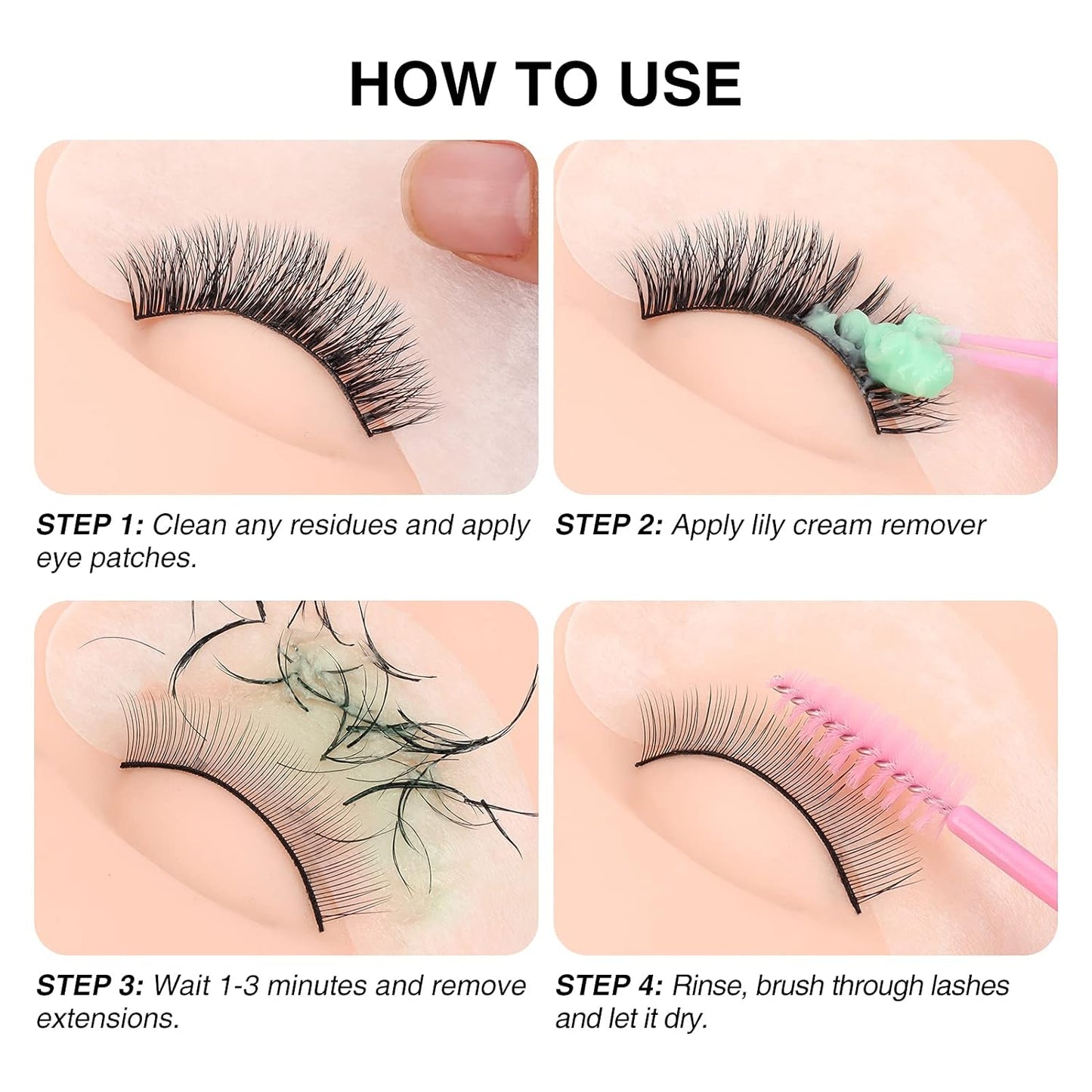 HOW TO USE

STEP 1: Clean any residues and apply eye patches.

STEP 2: Apply lily cream remover

STEP 3: Wait 1-3 minutes and remove extensions.

STEP 4: Rinse, brush through lashes and let it dry.