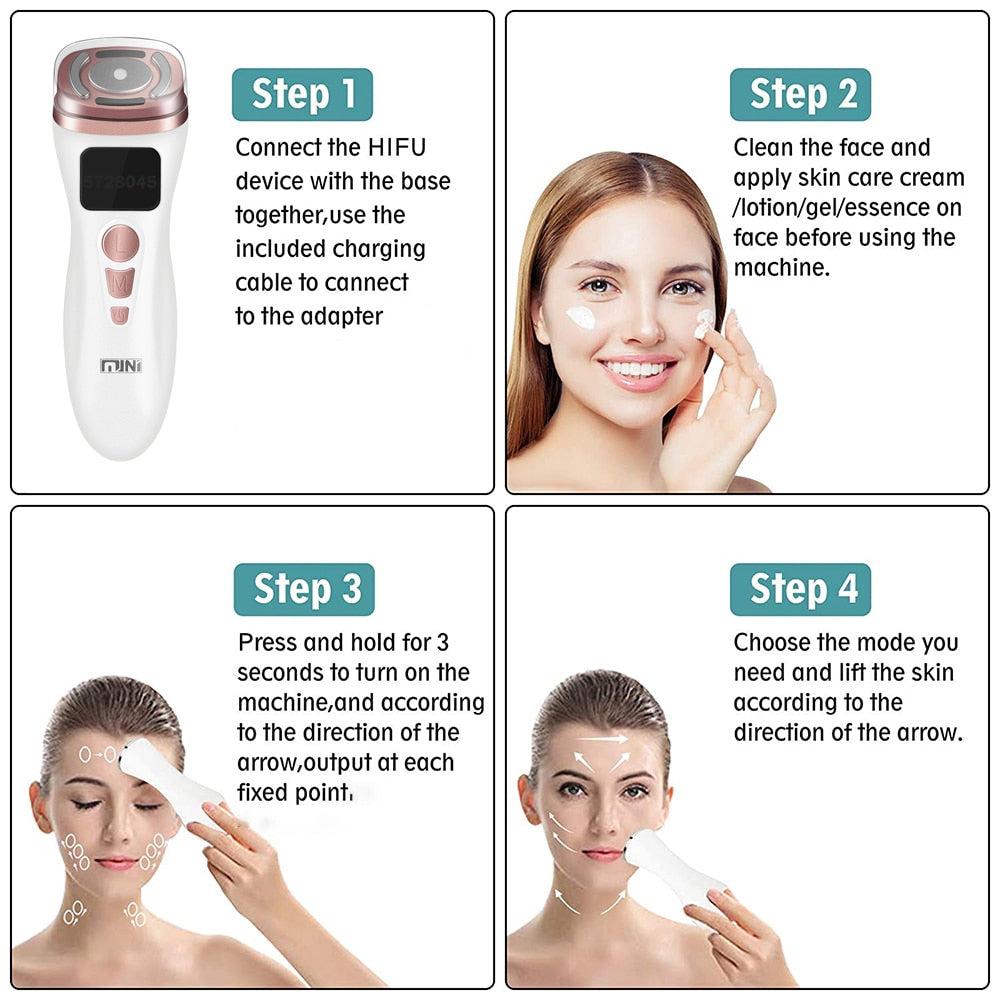 Step 1

Connect the HIFU device with the base together,use the included charging cable to cannect to the adapter

L

M

U

MINI

Step 2

Clean the face and apply skin care cream /lotion/gel/essence on face before using the machine.

Step 3

Press and hold for 3 seconds to turn on the machine,and according to the direction of the arrow,output at each fixed point.

Step 4

Choose the mode you need and lift the skin according to the direction of the arrow.