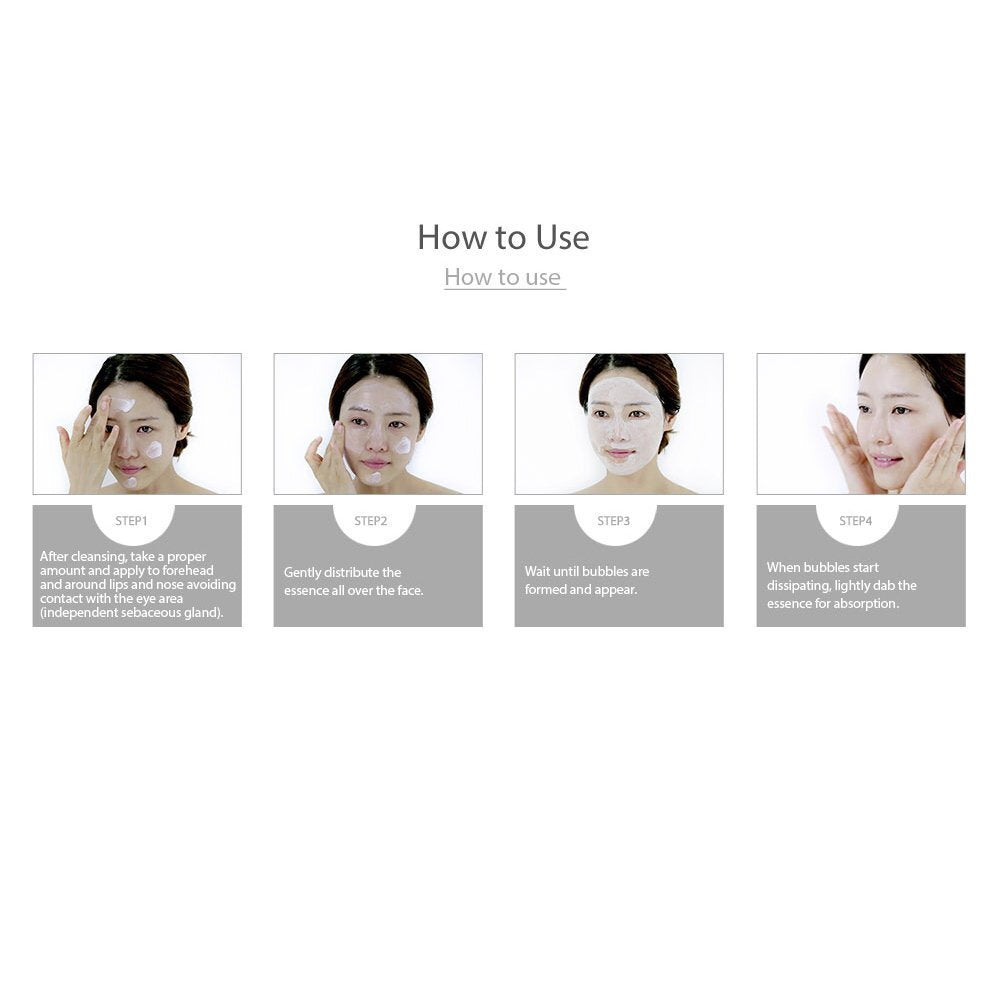 How to Use

How to use

STEP1

After cleansing, take a proper amount and apply to forehead and around lips and nose avoiding contact with the eye area (independent sebaceous gland).

STEP2

Gently distribute the essence all over the face.

STEP3

Wait until bubbles are formed and appear.

STEP4

When bubbles start dissipating, lightly dab the essence for absorption.