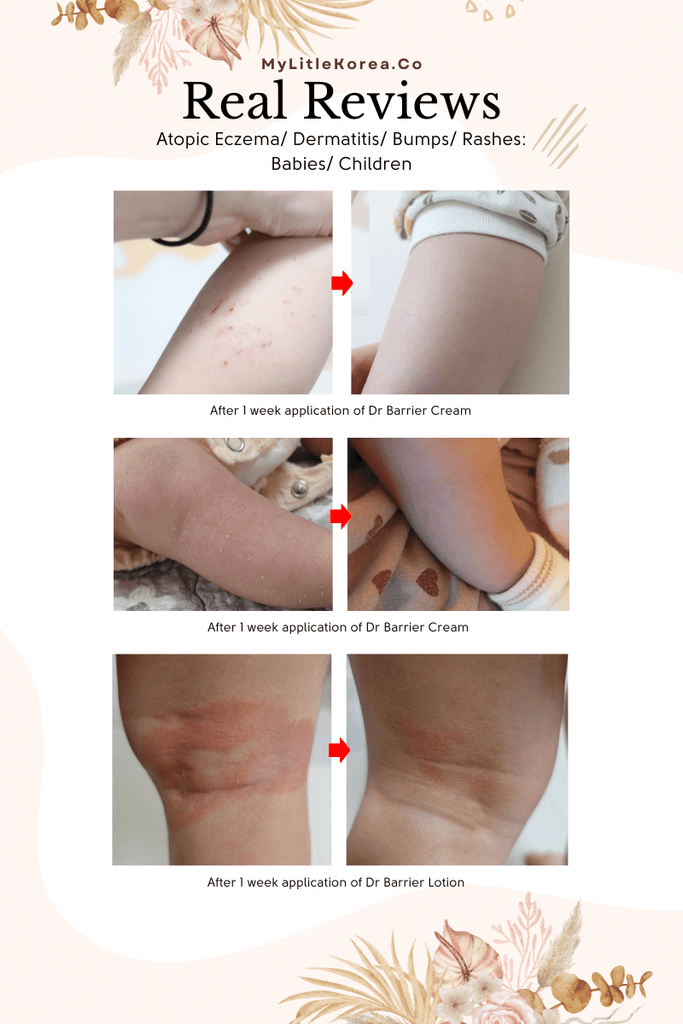 MyLitleKorea.Co

Real Reviews

Atopic Eczema/ Dermatitis/ Bumps/ Rashes: Babies/ Children

After 1 week application of Dr Barrier Cream

After 1 week application of Dr Barrier Cream

After 1 week application of Dr Barrier Lotion