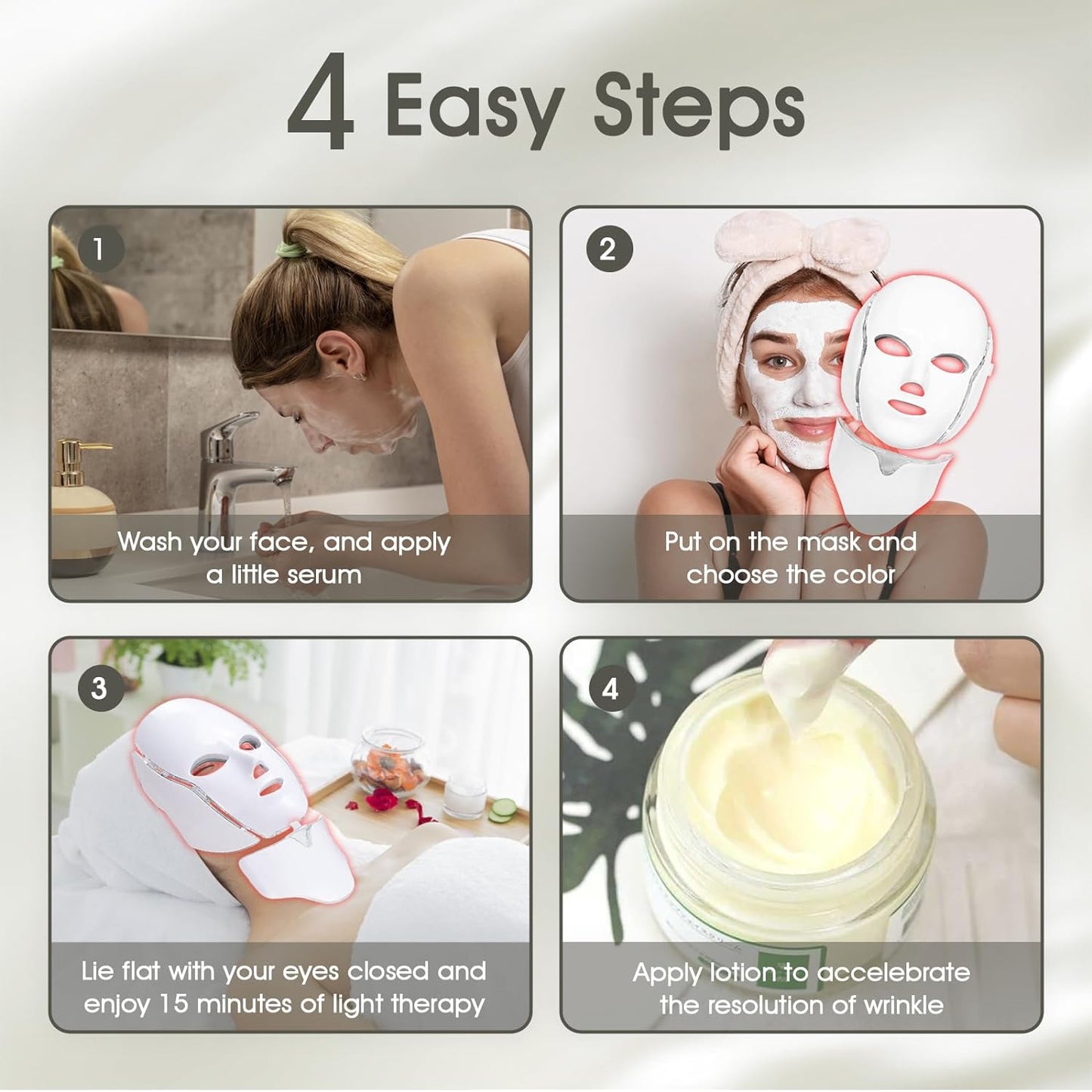 4 Easy Steps

1

Wash your face, and apply a little serum

2

Put on the mask and choose the color

3

Lie flat with your eyes closed and enjoy 15 minutes of light therapy

4

Apply lotion to accelerate the resolution of wrinkle