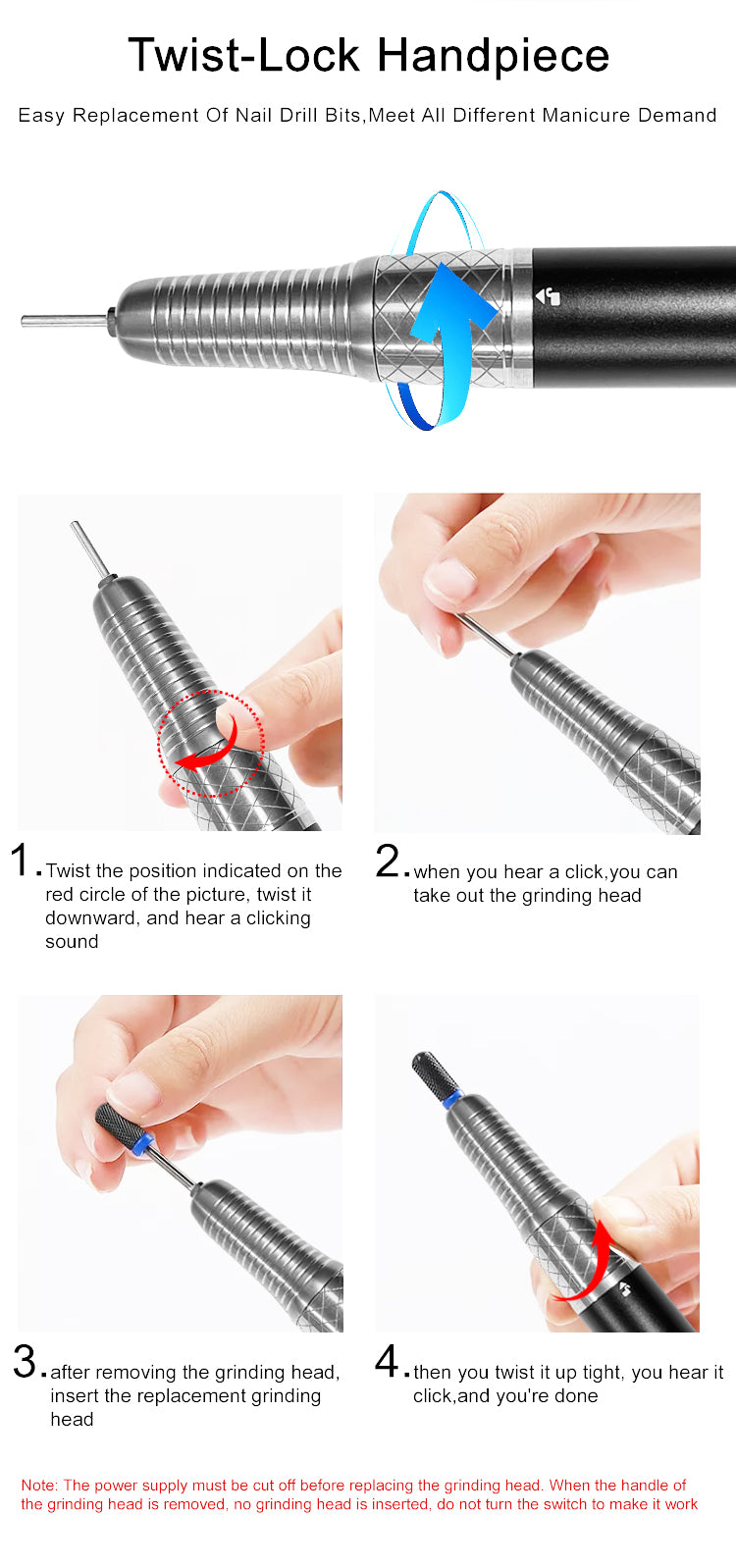 Twist-Lock Handpiece

Easy Replacement Of Nail Drill Bits,Meet All Different Manicure Demand

1. Twist the position indicated on the red circle of the picture, twist it downward, and hear a clicking sound

2. when you hear a click,you can take out the grinding head

3. after removing the grinding head, insert the replacement grinding head

4. then you twist it up tight, you hear it click,and you're done

Note: The power supply must be cut off before replacing the grinding head. When the handle of the grinding head is removed, no grinding head is inserted, do not turn the switch to make it work