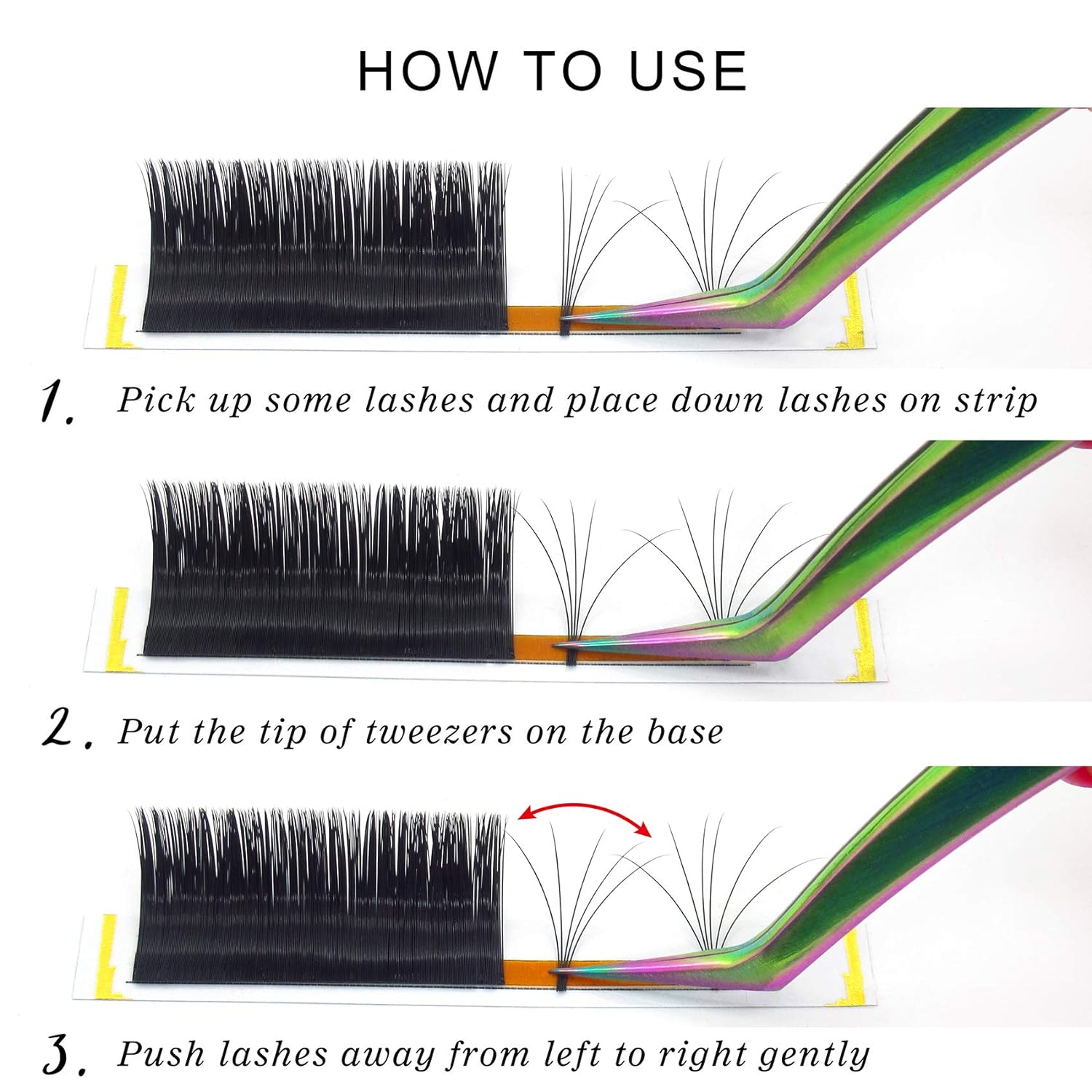 HOW TO USE

1. Pick up some lashes and place down lashes on strip

2. Put the tip of tweezers on the base

3. Push lashes away from left to right gently