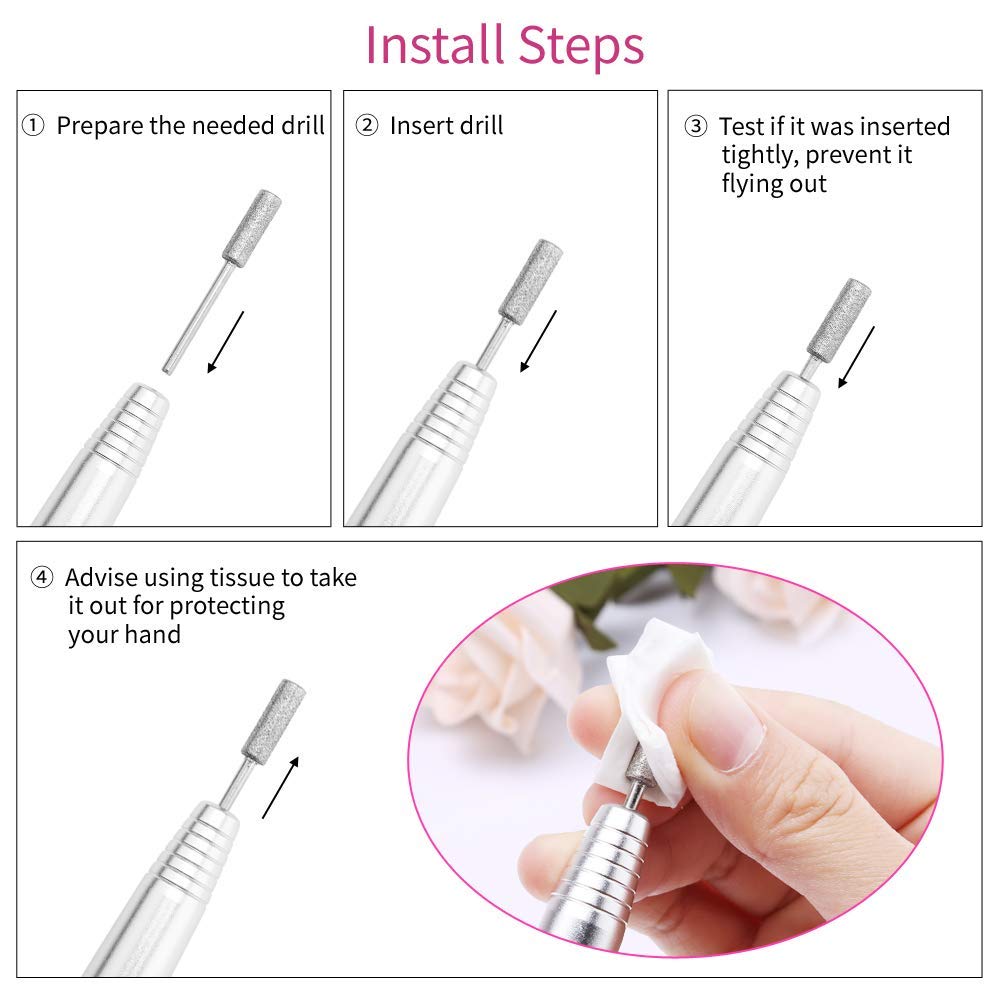 Install Steps

① Prepare the needed drill

② Insert drill

③ Test if it was inserted tightly, prevent it flying out

④ Advise using tissue to take it out for protecting your hand