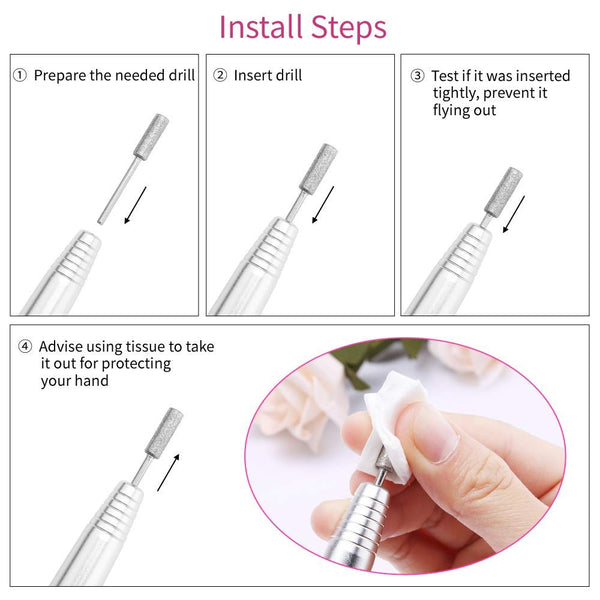 Install Steps

① Prepare the needed drill

② Insert drill

③ Test if it was inserted tightly, prevent it flying out

④ Advise using tissue to take it out for protecting your hand